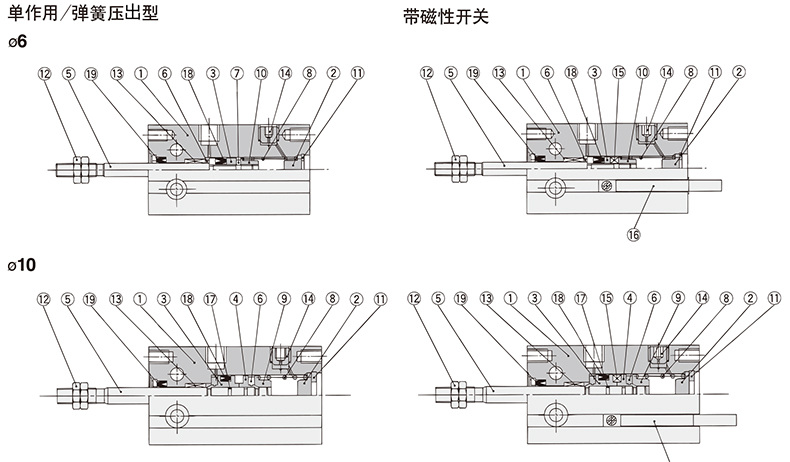 单作用/弹簧压出型

带磁性开关

ø6

⑫ ⑤ ⑲ ⑬ ① ⑥ ⑱ ③ ⑦ ⑩ ⑭ ⑧ ② ⑪

⑫ ⑤ ⑲ ⑬ ① ⑥ ⑱ ③ ⑮ ⑩ ⑭ ⑧ ⑪ ②

⑯

ø10

⑫ ⑤ ⑲ ⑬ ① ③ ⑱ ⑰ ④ ⑥ ⑨ ⑭ ⑧ ② ⑪

⑫ ⑤ ⑲ ⑬ ① ③ ⑱ ⑰ ⑮ ④ ⑥ ⑨ ⑭ ⑧ ② ⑪